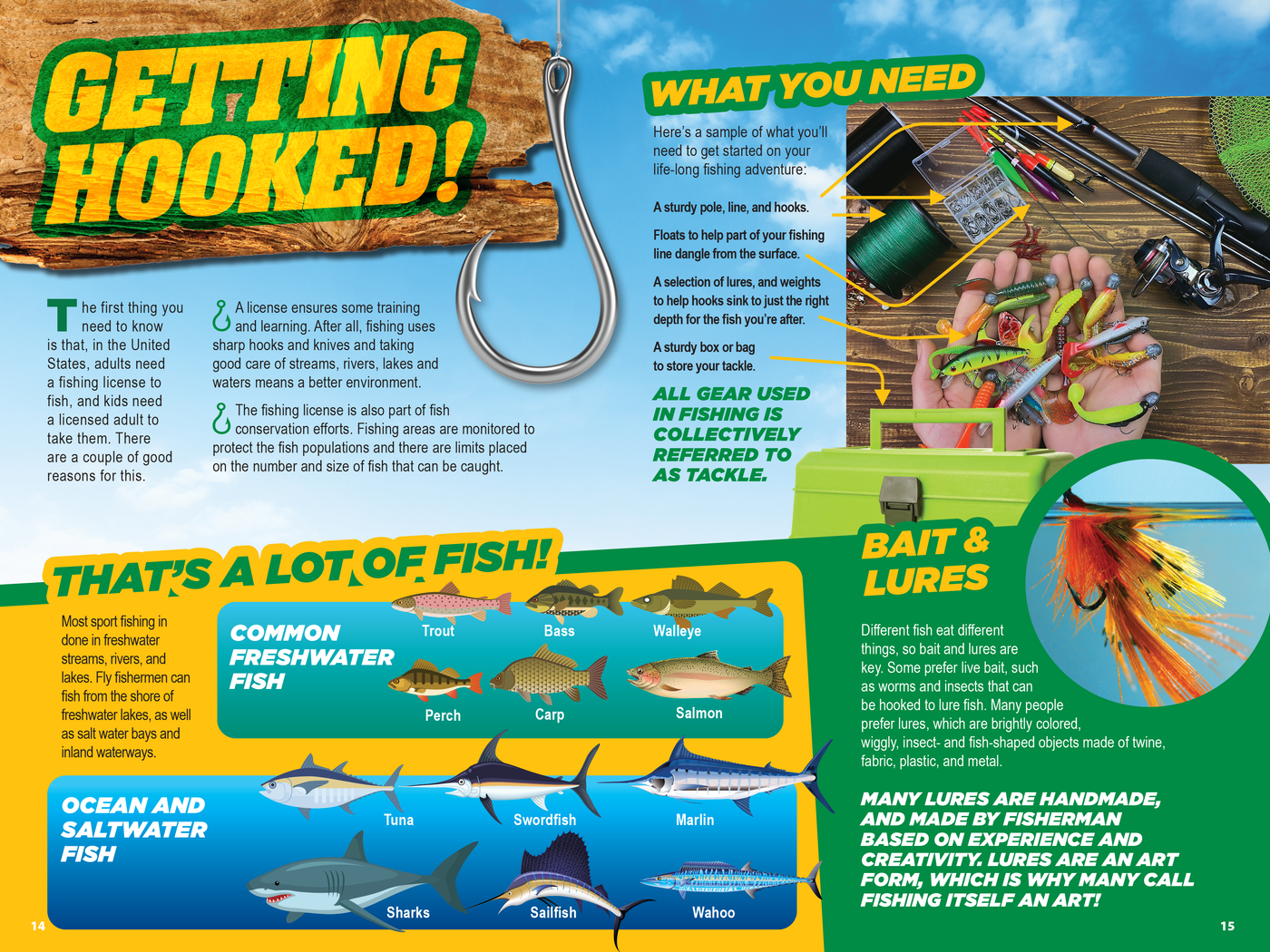 GETTING HOOKED!

The first thing you need to know is that, in the United States, adults need a fishing license to fish, and kids need a licensed adult to take them. There are a couple of good reasons for this.

A license ensures some training and learning. After all, fishing uses sharp hooks and knives and taking good care of streams, rivers, lakes and waters means a better environment.

The fishing license is also part of fish conservation efforts. Fishing areas are monitored to protect the fish populations and there are limits placed on the number and size of fish that can be caught.

WHAT YOU NEED

Here's a sample of what you'll need to get started on your life-long fishing adventure:

A sturdy pole, line, and hooks.

Floats to help part of your fishing line dangle from the surface.

A selection of lures, and weights to help hooks sink to just the right depth for the fish you're after.

A sturdy box or bag to store your tackle.

ALL GEAR USED IN FISHING IS COLLECTIVELY REFERRED TO AS TACKLE.

THAT'S A LOT OF FISH!

Most sport fishing in done in freshwater streams, rivers, and lakes. Fly fishermen can fish from the shore of freshwater lakes, as well as salt water bays and inland waterways.

COMMON FRESHWATER FISH

Trout
Bass
Walleye
Perch
Carp
Salmon

OCEAN AND SALTWATER FISH

Tuna
Swordfish
Marlin
Sharks
Sailfish
Wahoo

BAIT & LURES

Different fish eat different things, so bait and lures are key. Some prefer live bait, such as worms and insects that can be hooked to lure fish. Many people prefer lures, which are brightly colored, wiggly, insect- and fish-shaped objects made of twine, fabric, plastic, and metal.

MANY LURES ARE HANDMADE, AND MADE BY FISHERMAN BASED ON EXPERIENCE AND CREATIVITY. LURES ARE AN ART FORM, WHICH IS WHY MANY CALL FISHING ITSELF AN ART!

14

15